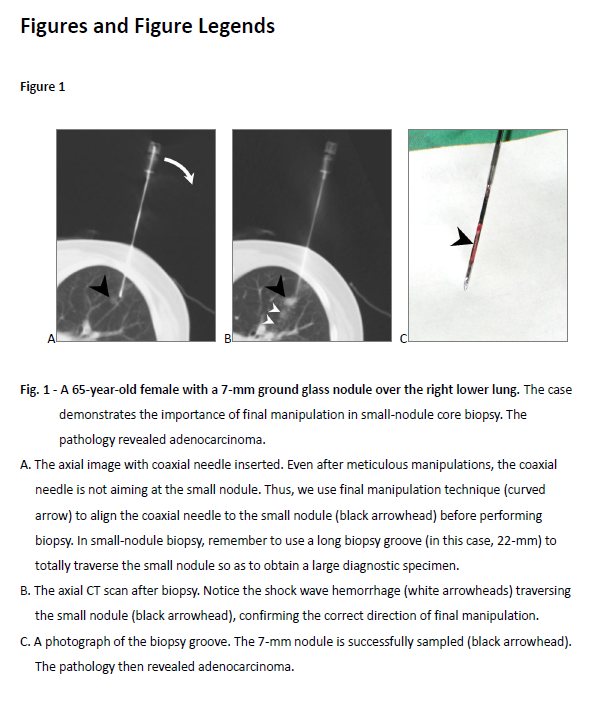 Figures and Figure Legends

Figure 1

A

B

C

Fig. 1 - A 65-year-old female with a 7-mm ground glass nodule over the right lower lung. The case demonstrates the importance of final manipulation in small-nodule core biopsy. The pathology revealed adenocarcinoma.

A. The axial image with coaxial needle inserted. Even after meticulous manipulations, the coaxial needle is not aiming at the small nodule. Thus, we use final manipulation technique (curved arrow) to align the coaxial needle to the small nodule (black arrowhead) before performing biopsy. In small-nodule biopsy, remember to use a long biopsy groove (in this case, 22-mm) to totally traverse the small nodule so as to obtain a large diagnostic specimen.

B. The axial CT scan after biopsy. Notice the shock wave hemorrhage (white arrowheads) traversing the small nodule (black arrowhead), confirming the correct direction of final manipulation.

C. A photograph of the biopsy groove. The 7-mm nodule is successfully sampled (black arrowhead). The pathology then revealed adenocarcinoma.